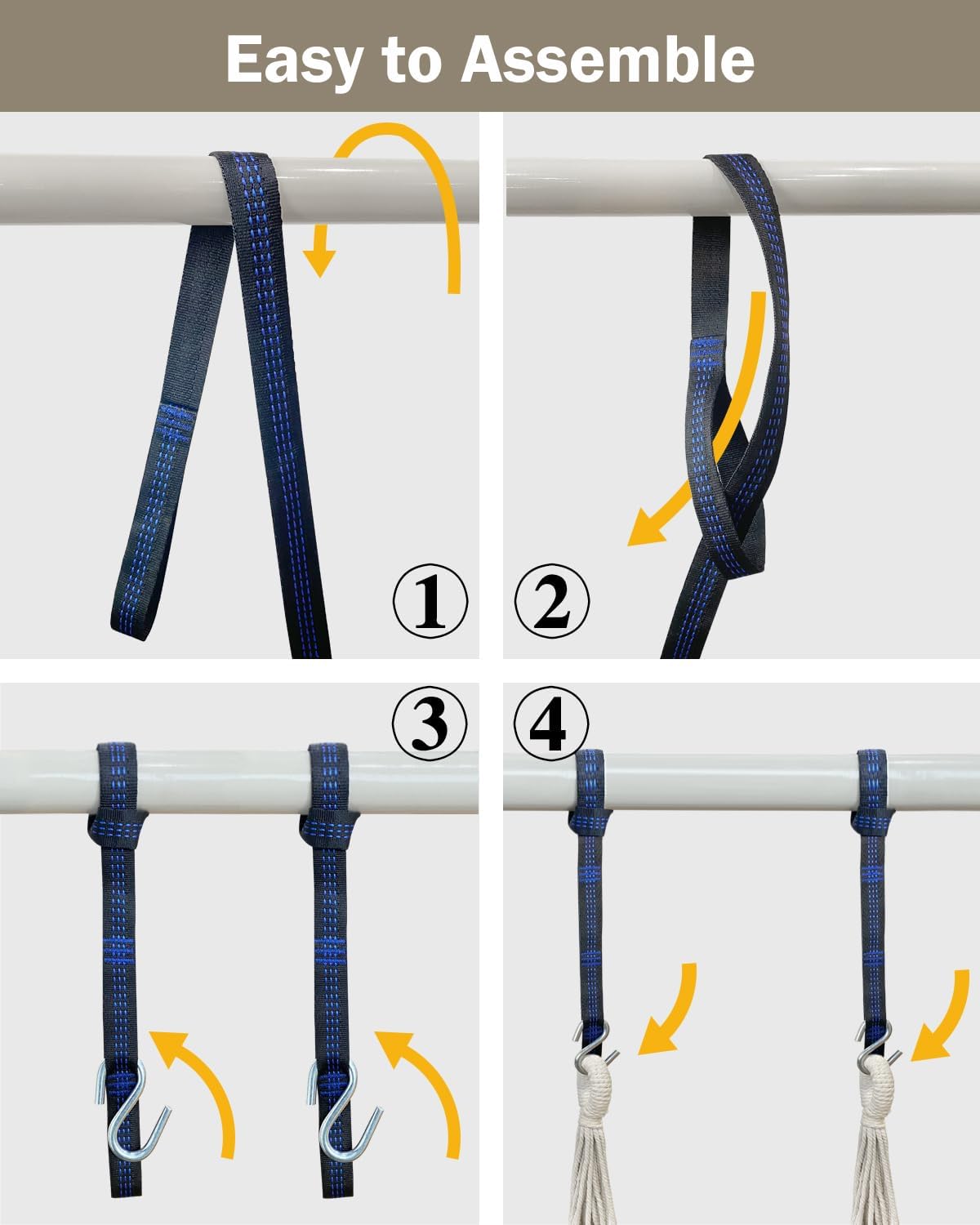 Easy to Assemble

①

②

③

④